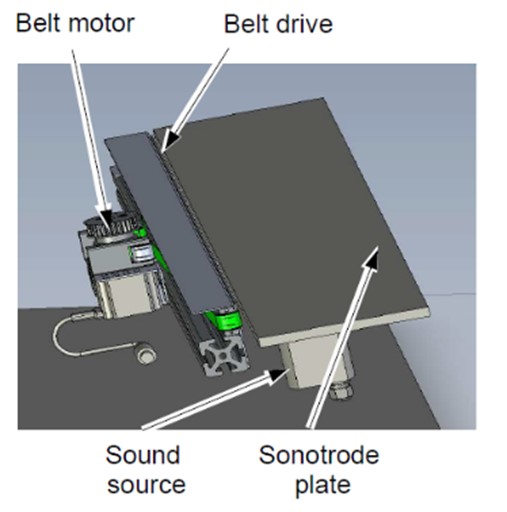 Belt motor
Belt drive
Sound source
Sonotrode plate